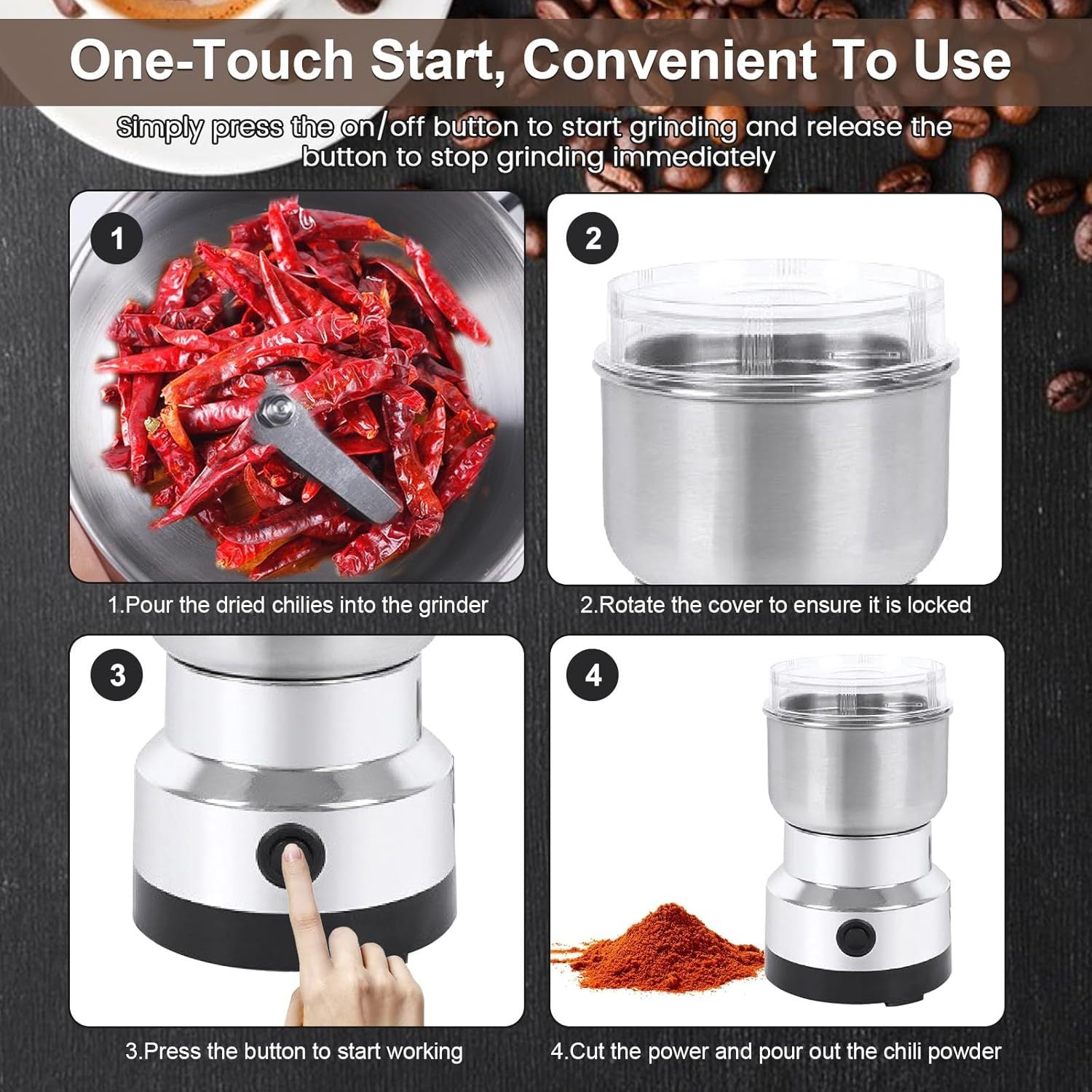 One-Touch Start, Convenient To Use

Simply press the on/off button to start grinding and release the button to stop grinding immediately

1

1.Pour the dried chilies into the grinder

2

2.Rotate the cover to ensure it is locked

3

3.Press the button to start working

4

4.Cut the power and pour out the chili powder